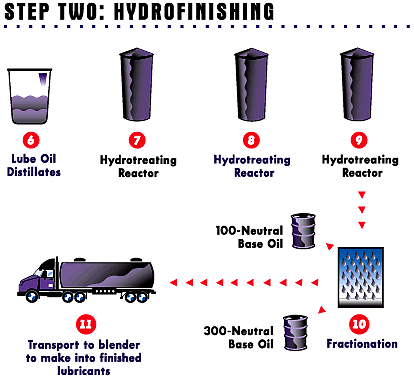 STEP TWO: HYDROFINISHING

6
Lube Oil Distillates

7
Hydrotreating Reactor

8
Hydrotreating Reactor

9
Hydrotreating Reactor

100-Neutral Base Oil

300-Neutral Base Oil

10
Fractionation

11
Transport to blender to make into finished lubricants